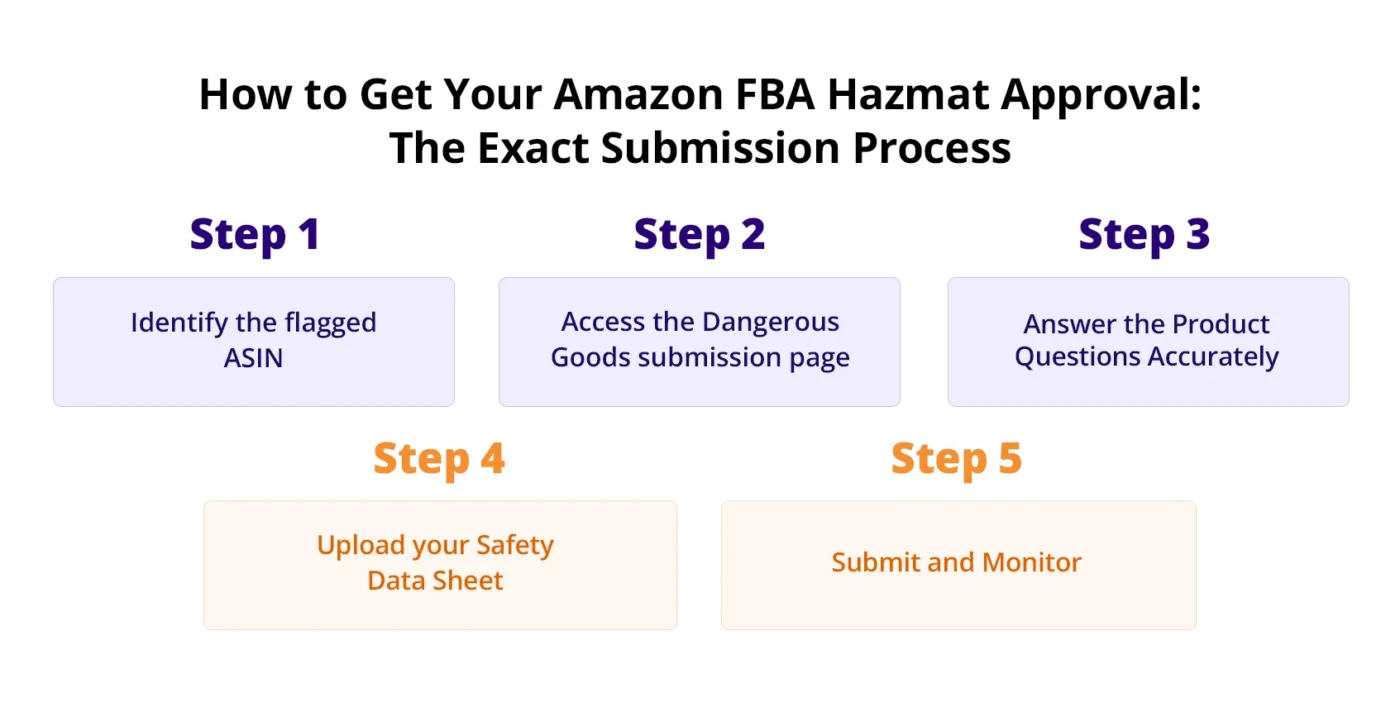 How to Get Your Amazon FBA Hazmat Approval: The Exact Submission Process

Step 1

Identify the flagged ASIN

Step 2

Access the Dangerous Goods submission page

Step 3

Answer the Product Questions Accurately

Step 4

Upload your Safety Data Sheet

Step 5

Submit and Monitor